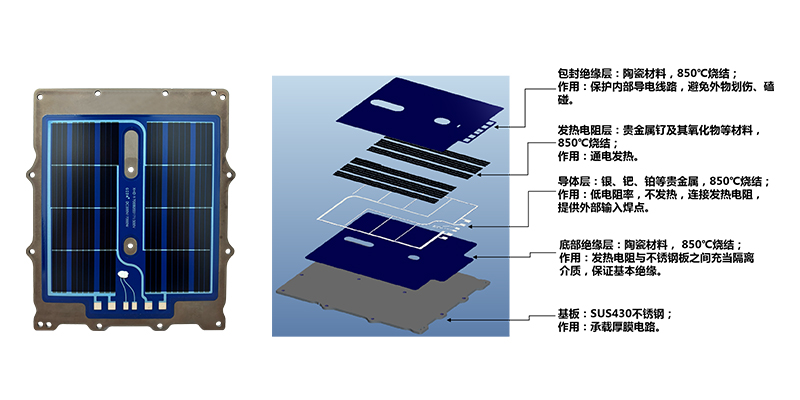 包封绝缘层：陶瓷材料，850℃烧结；
作用：保护内部导电线路，避免外物划伤、磕碰。

发热电阻层：贵金属钌及其氧化物等材料，850℃烧结；
作用：通电发热。

导体层：银、钯、铂等贵金属，850℃烧结；
作用：低电阻率，不发热，连接发热电阻，提供外部输入焊点。

底部绝缘层：陶瓷材料，850℃烧结；
作用：发热电阻与不锈钢板之间充当隔离介质，保证基本绝缘。

基板：SUS430不锈钢；
作用：承载厚膜电路。